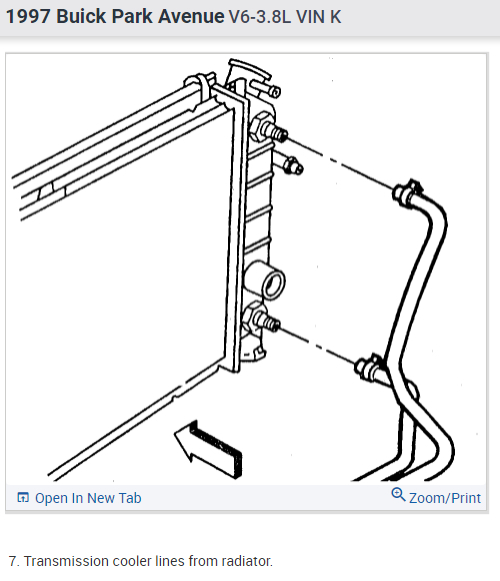 1997 Buick Park Avenue V6-3.8L VIN K

Open In New Tab

Zoom/Print

7. Transmission cooler lines from radiator.