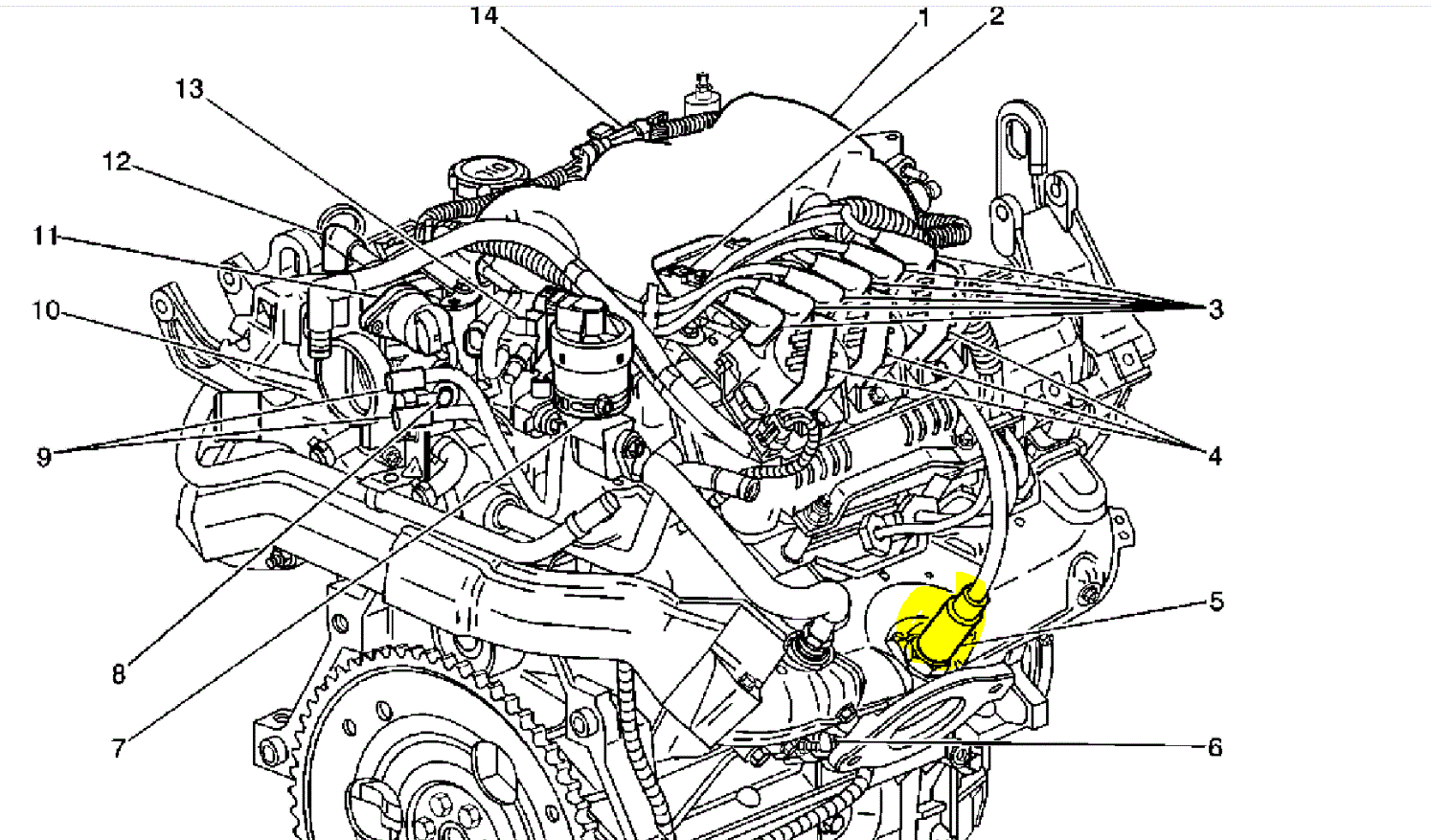 14
1
2
13
12
11
10
9
8
7
3
4
5
6