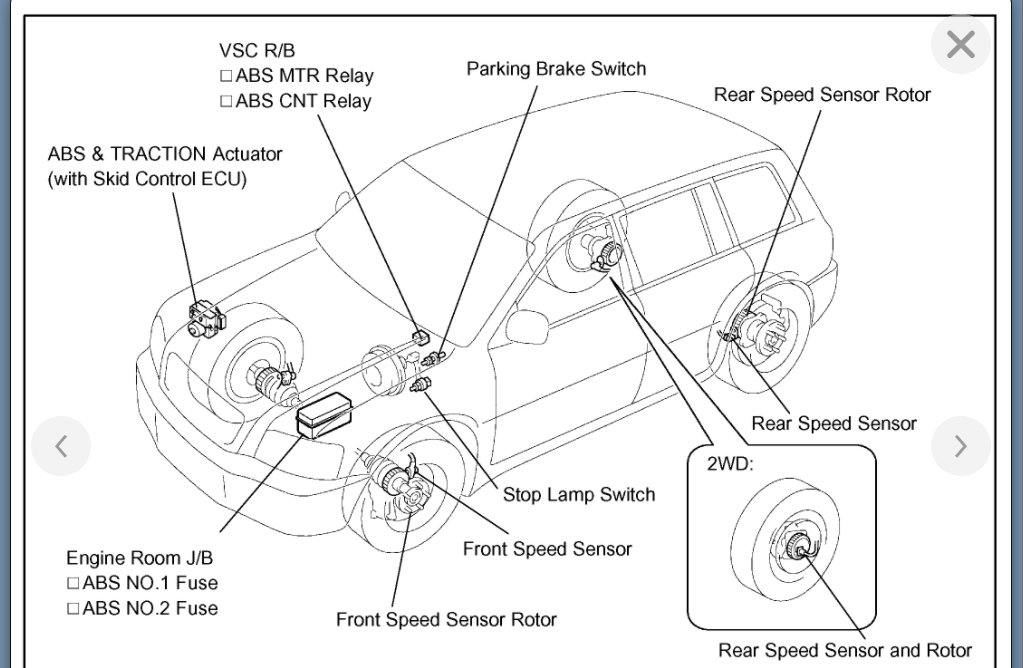 VSC R/B
□ ABS MTR Relay
□ ABS CNT Relay

Parking Brake Switch

Rear Speed Sensor Rotor

ABS & TRACTION Actuator
(with Skid Control ECU)

Rear Speed Sensor

2WD:

Stop Lamp Switch

Front Speed Sensor

Engine Room J/B
□ ABS NO.1 Fuse
□ ABS NO.2 Fuse

Front Speed Sensor Rotor

Rear Speed Sensor and Rotor