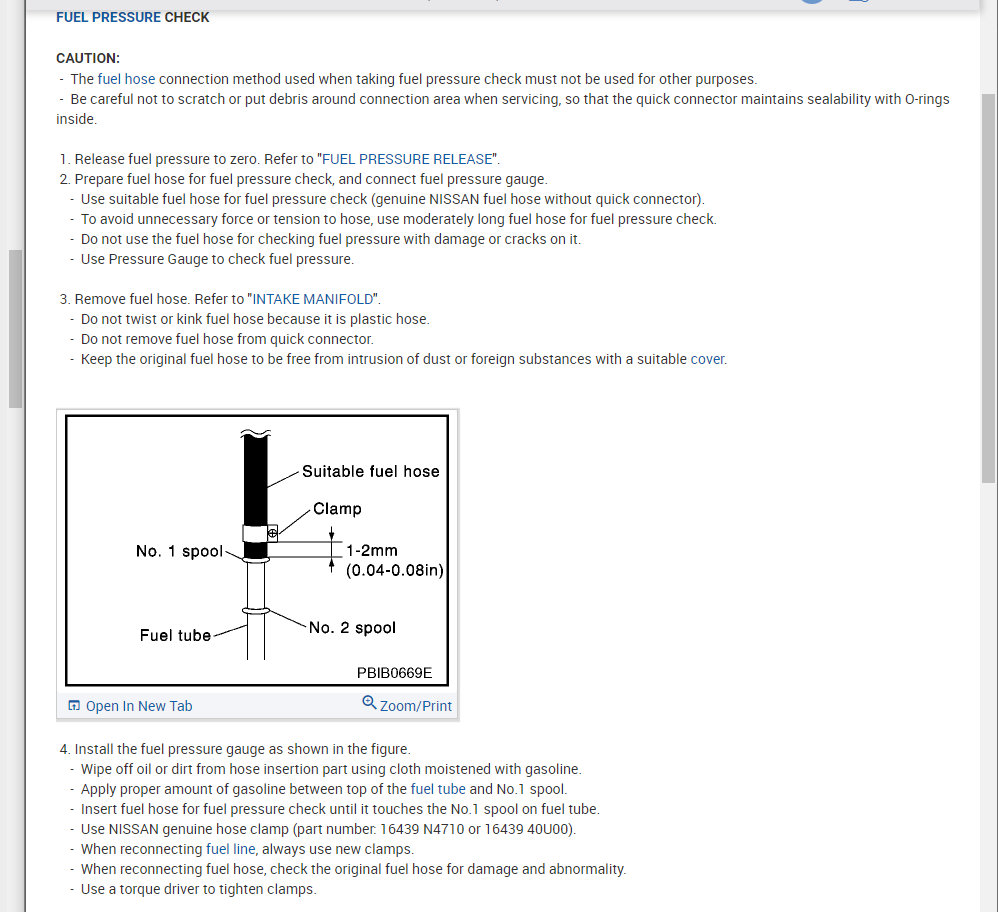 FUEL PRESSURE CHECK

CAUTION:
- The fuel hose connection method used when taking fuel pressure check must not be used for other purposes.
- Be careful not to scratch or put debris around connection area when servicing, so that the quick connector maintains sealability with O-rings inside.

1. Release fuel pressure to zero. Refer to "FUEL PRESSURE RELEASE".
2. Prepare fuel hose for fuel pressure check, and connect fuel pressure gauge.
- Use suitable fuel hose for fuel pressure check (genuine NISSAN fuel hose without quick connector).
- To avoid unnecessary force or tension to hose, use moderately long fuel hose for fuel pressure check.
- Do not use the fuel hose for checking fuel pressure with damage or cracks on it.
- Use Pressure Gauge to check fuel pressure.

3. Remove fuel hose. Refer to "INTAKE MANIFOLD".
- Do not twist or kink fuel hose because it is plastic hose.
- Do not remove fuel hose from quick connector.
- Keep the original fuel hose to be free from intrusion of dust or foreign substances with a suitable cover.

Suitable fuel hose
Clamp
No. 1 spool
1-2mm (0.04-0.08in)
Fuel tube
No. 2 spool
PBIB0669E

Open In New Tab
Zoom/Print

4. Install the fuel pressure gauge as shown in the figure.
- Wipe off oil or dirt from hose insertion part using cloth moistened with gasoline.
- Apply proper amount of gasoline between top of the fuel tube and No.1 spool.
- Insert fuel hose for fuel pressure check until it touches the No.1 spool on fuel tube.
- Use NISSAN genuine hose clamp (part number: 16439 N4710 or 16439 40U00).
- When reconnecting fuel line, always use new clamps.
- When reconnecting fuel hose, check the original fuel hose for damage and abnormality.
- Use a torque driver to tighten clamps.