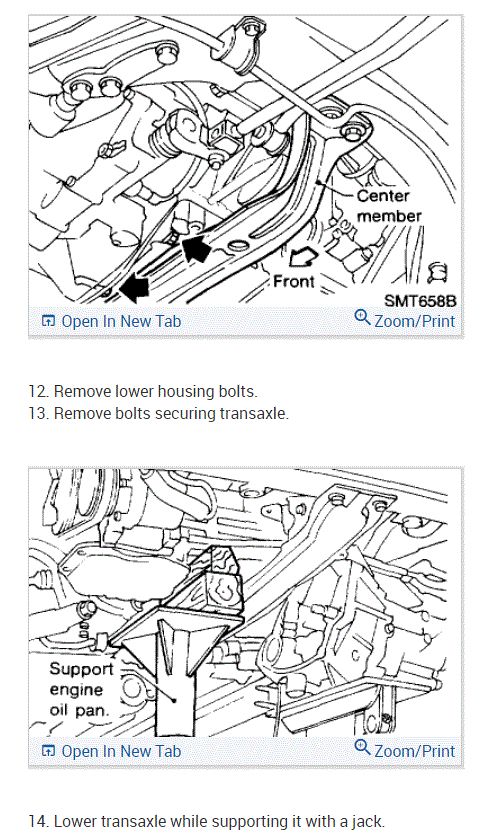 Center member

Front

SMT658B

Open In New Tab

Zoom/Print

12. Remove lower housing bolts.
13. Remove bolts securing transaxle.

Support engine oil pan.

Open In New Tab

Zoom/Print

14. Lower transaxle while supporting it with a jack.