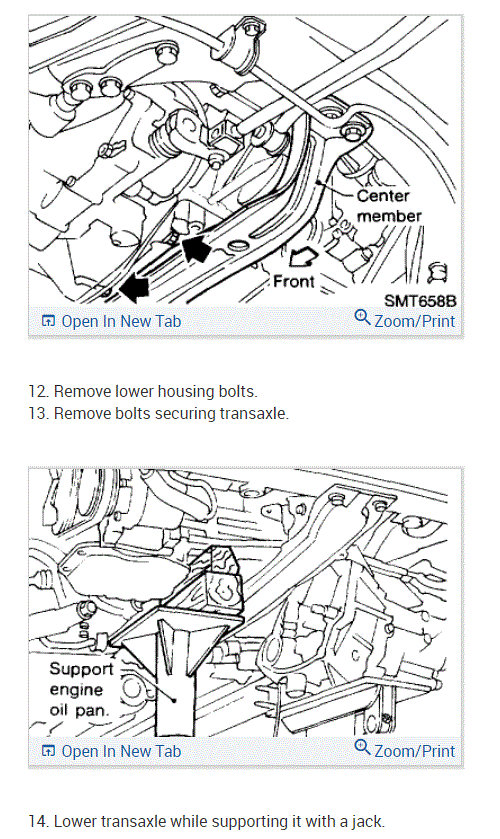 Center member

Front

SMT658B

Open In New Tab

Zoom/Print

12. Remove lower housing bolts.
13. Remove bolts securing transaxle.

Support engine oil pan.

Open In New Tab

Zoom/Print

14. Lower transaxle while supporting it with a jack.