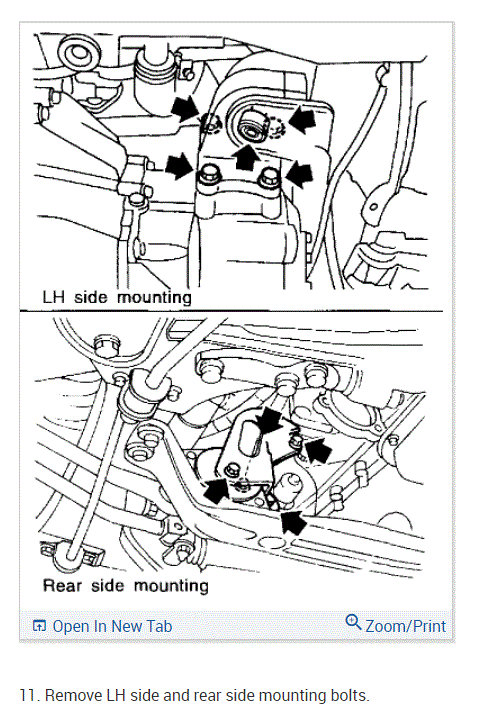 LH side mounting

Rear side mounting

Open In New Tab

Zoom/Print

11. Remove LH side and rear side mounting bolts.