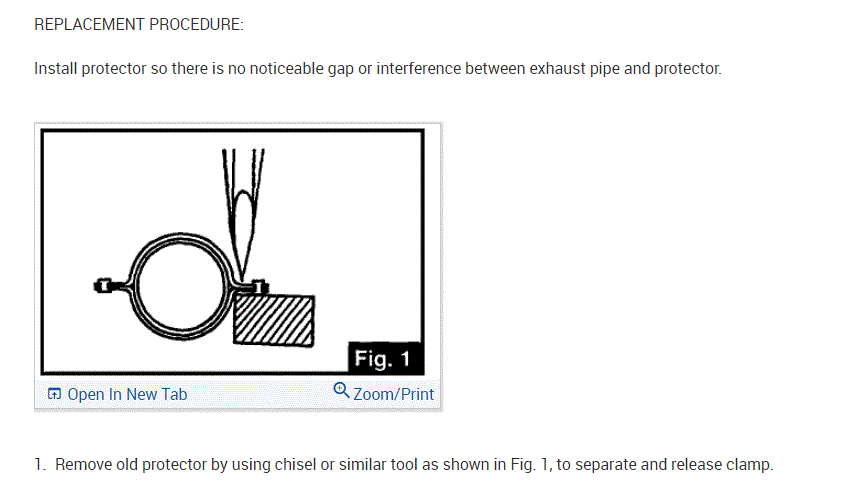 REPLACEMENT PROCEDURE:

Install protector so there is no noticeable gap or interference between exhaust pipe and protector.

Fig. 1

Open In New Tab

Zoom/Print

1. Remove old protector by using chisel or similar tool as shown in Fig. 1, to separate and release clamp.