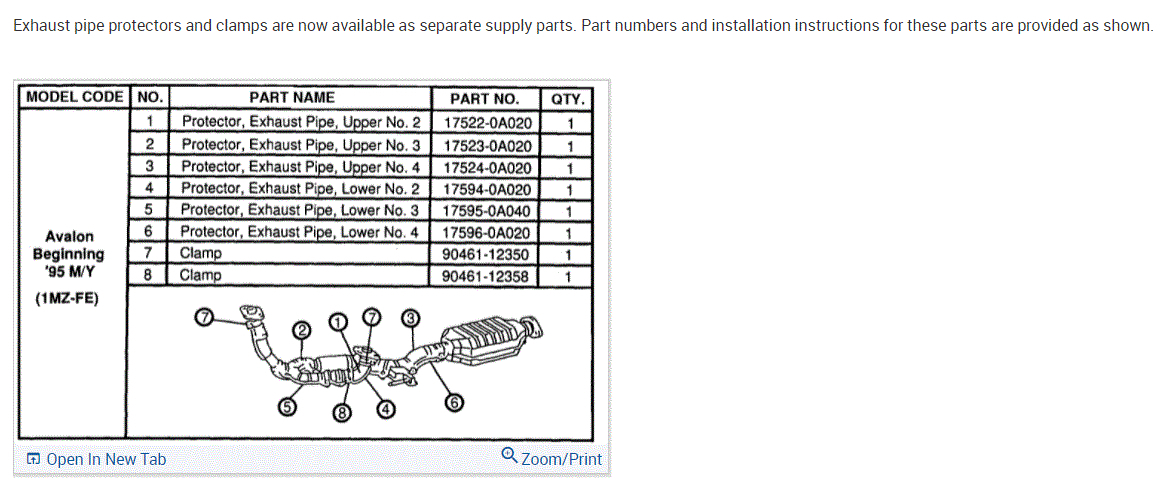 Exhaust pipe protectors and clamps are now available as separate supply parts. Part numbers and installation instructions for these parts are provided as shown.

| MODEL CODE | NO. | PART NAME | PART NO. | QTY. |
|---|---|---|---|---|
| Avalon Beginning '95 M/Y (1MZ-FE) | 1 | Protector, Exhaust Pipe, Upper No. 2 | 17522-0A020 | 1 |
| | 2 | Protector, Exhaust Pipe, Upper No. 3 | 17523-0A020 | 1 |
| | 3 | Protector, Exhaust Pipe, Upper No. 4 | 17524-0A020 | 1 |
| | 4 | Protector, Exhaust Pipe, Lower No. 2 | 17594-0A020 | 1 |
| | 5 | Protector, Exhaust Pipe, Lower No. 3 | 17595-0A040 | 1 |
| | 6 | Protector, Exhaust Pipe, Lower No. 4 | 17596-0A020 | 1 |
| | 7 | Clamp | 90461-12350 | 1 |
| | 8 | Clamp | 90461-12358 | 1 |

7 2 1 7 3 5 8 4 6

Open In New Tab
Zoom/Print