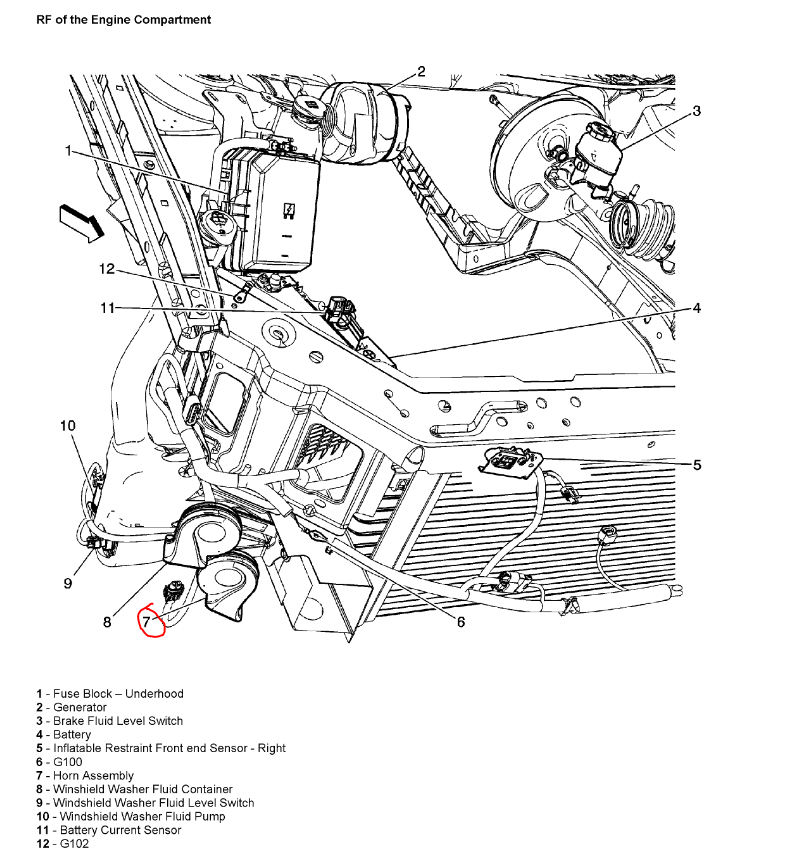 RF of the Engine Compartment

2
3
1
12
11
4
10
5
9
8
7
6

1 - Fuse Block – Underhood
2 - Generator
3 - Brake Fluid Level Switch
4 - Battery
5 - Inflatable Restraint Front end Sensor - Right
6 - G100
7 - Horn Assembly
8 - Winshield Washer Fluid Container
9 - Windshield Washer Fluid Level Switch
10 - Windshield Washer Fluid Pump
11 - Battery Current Sensor
12 - G102