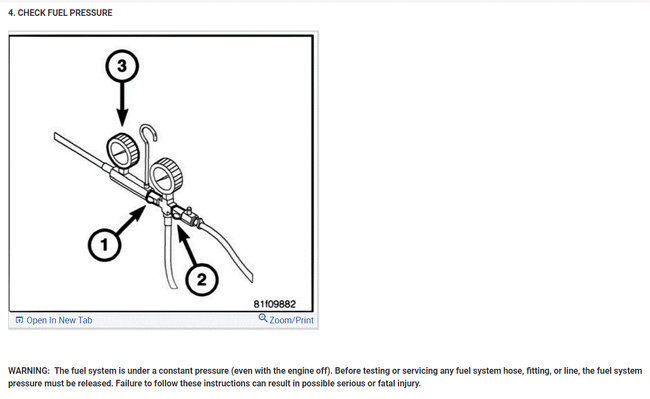 4. CHECK FUEL PRESSURE

3

1

2

81f09882

Open In New Tab

Zoom/Print

WARNING: The fuel system is under a constant pressure (even with the engine off). Before testing or servicing any fuel system hose, fitting, or line, the fuel system pressure must be released. Failure to follow these instructions can result in possible serious or fatal injury.