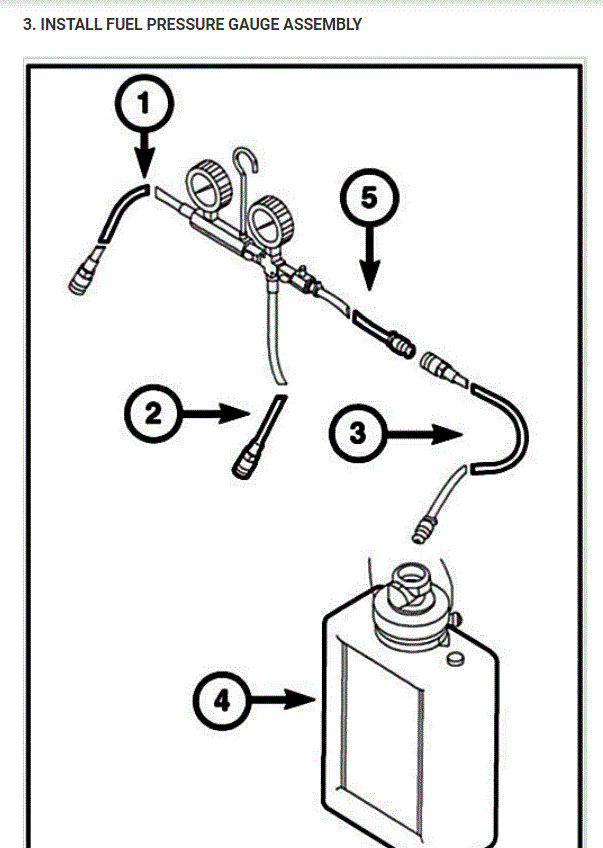 3. INSTALL FUEL PRESSURE GAUGE ASSEMBLY

1

5

2

3

4