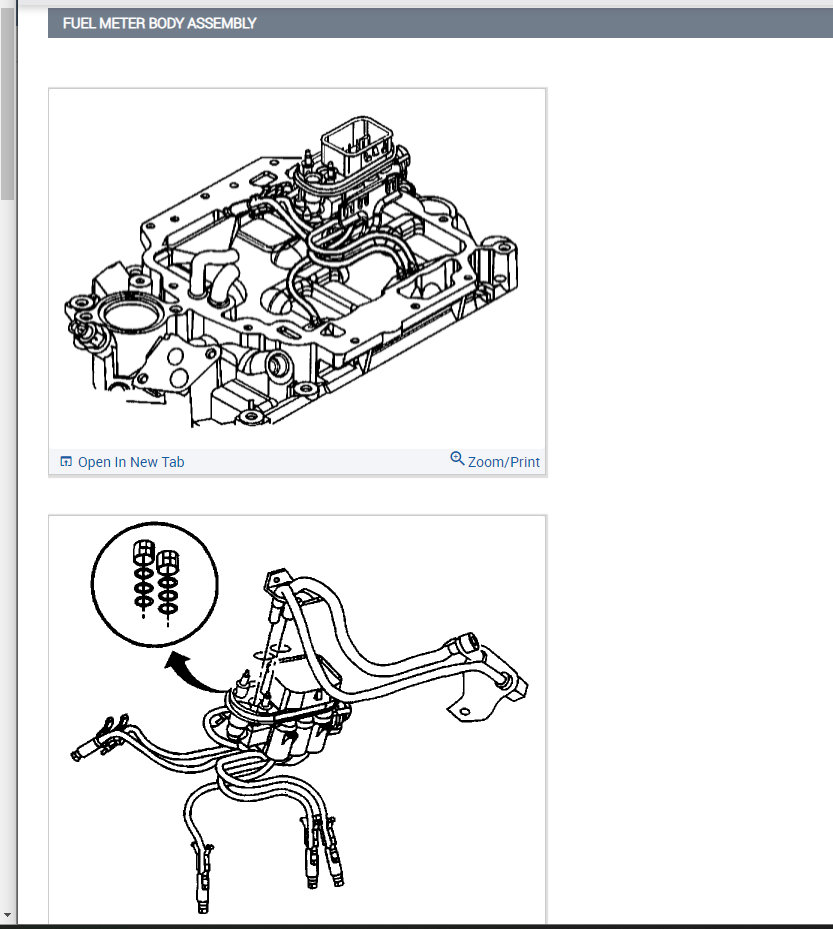 FUEL METER BODY ASSEMBLY

Open In New Tab

Zoom/Print