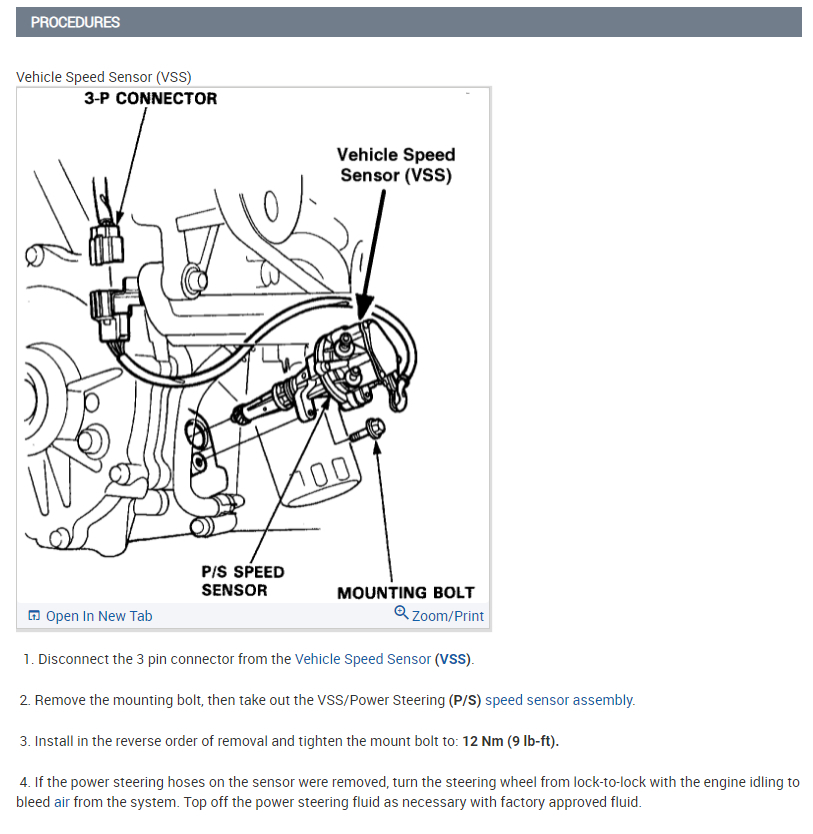 PROCEDURES

Vehicle Speed Sensor (VSS)

3-P CONNECTOR

Vehicle Speed Sensor (VSS)

P/S SPEED SENSOR

MOUNTING BOLT

Open In New Tab

Zoom/Print

1. Disconnect the 3 pin connector from the Vehicle Speed Sensor (VSS).

2. Remove the mounting bolt, then take out the VSS/Power Steering (P/S) speed sensor assembly.

3. Install in the reverse order of removal and tighten the mount bolt to: 12 Nm (9 lb-ft).

4. If the power steering hoses on the sensor were removed, turn the steering wheel from lock-to-lock with the engine idling to bleed air from the system. Top off the power steering fluid as necessary with factory approved fluid.