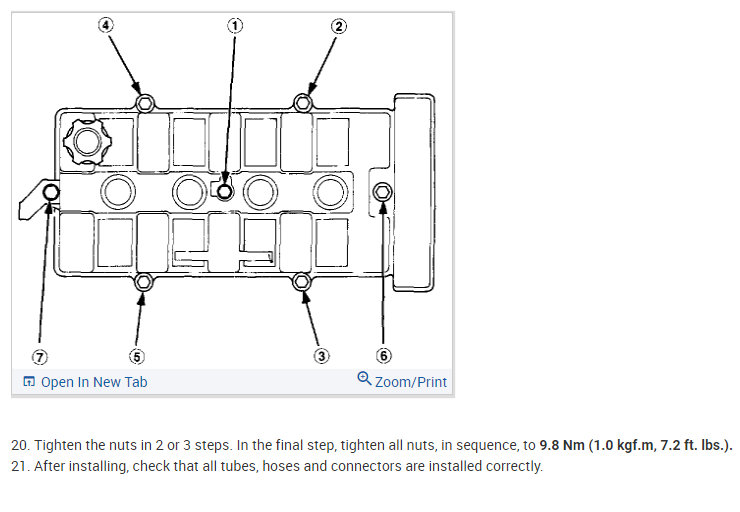 4
1
2
7
5
3
6

Open In New Tab
Zoom/Print

20. Tighten the nuts in 2 or 3 steps. In the final step, tighten all nuts, in sequence, to 9.8 Nm (1.0 kgf.m, 7.2 ft. lbs.).
21. After installing, check that all tubes, hoses and connectors are installed correctly.