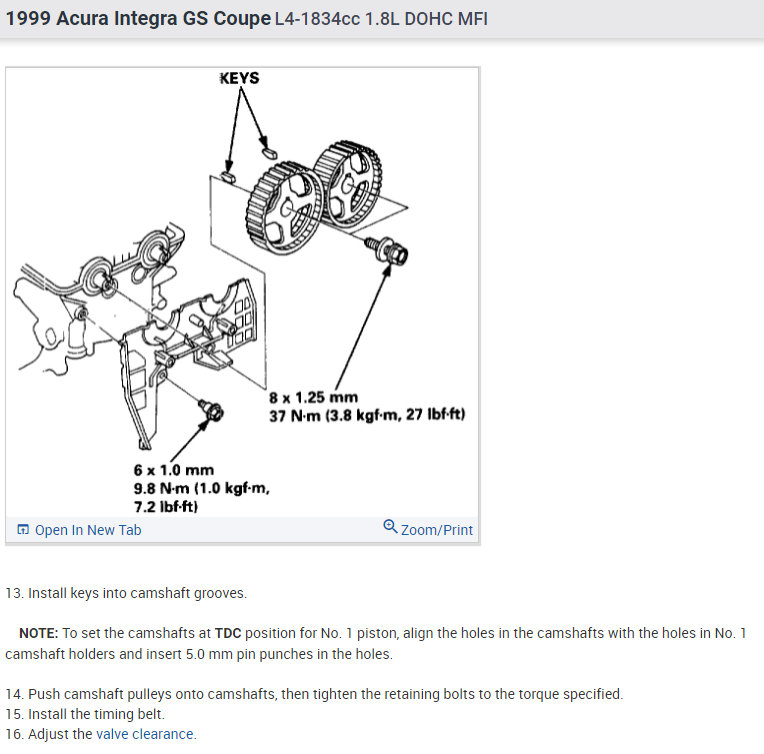 1999 Acura Integra GS Coupe L4-1834cc 1.8L DOHC MFI

KEYS

8 x 1.25 mm
37 N·m (3.8 kgf·m, 27 lbf·ft)

6 x 1.0 mm
9.8 N·m (1.0 kgf·m, 7.2 lbf·ft)

Open In New Tab

Zoom/Print

13. Install keys into camshaft grooves.

NOTE: To set the camshafts at TDC position for No. 1 piston, align the holes in the camshafts with the holes in No. 1 camshaft holders and insert 5.0 mm pin punches in the holes.

14. Push camshaft pulleys onto camshafts, then tighten the retaining bolts to the torque specified.
15. Install the timing belt.
16. Adjust the valve clearance.