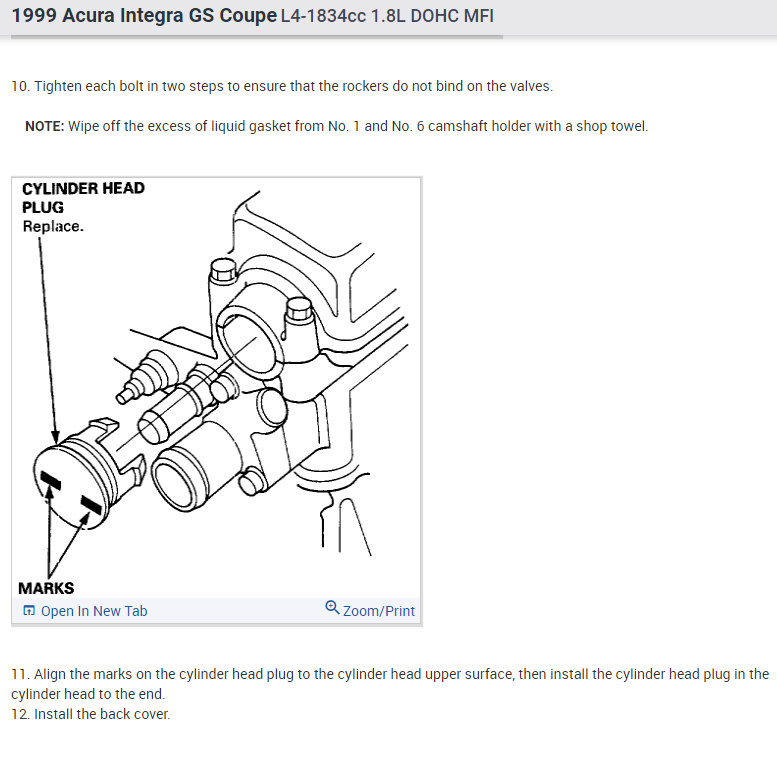 1999 Acura Integra GS Coupe L4-1834cc 1.8L DOHC MFI

10. Tighten each bolt in two steps to ensure that the rockers do not bind on the valves.

NOTE: Wipe off the excess of liquid gasket from No. 1 and No. 6 camshaft holder with a shop towel.

CYLINDER HEAD PLUG
Replace.

MARKS

Open In New Tab

Zoom/Print

11. Align the marks on the cylinder head plug to the cylinder head upper surface, then install the cylinder head plug in the cylinder head to the end.
12. Install the back cover.