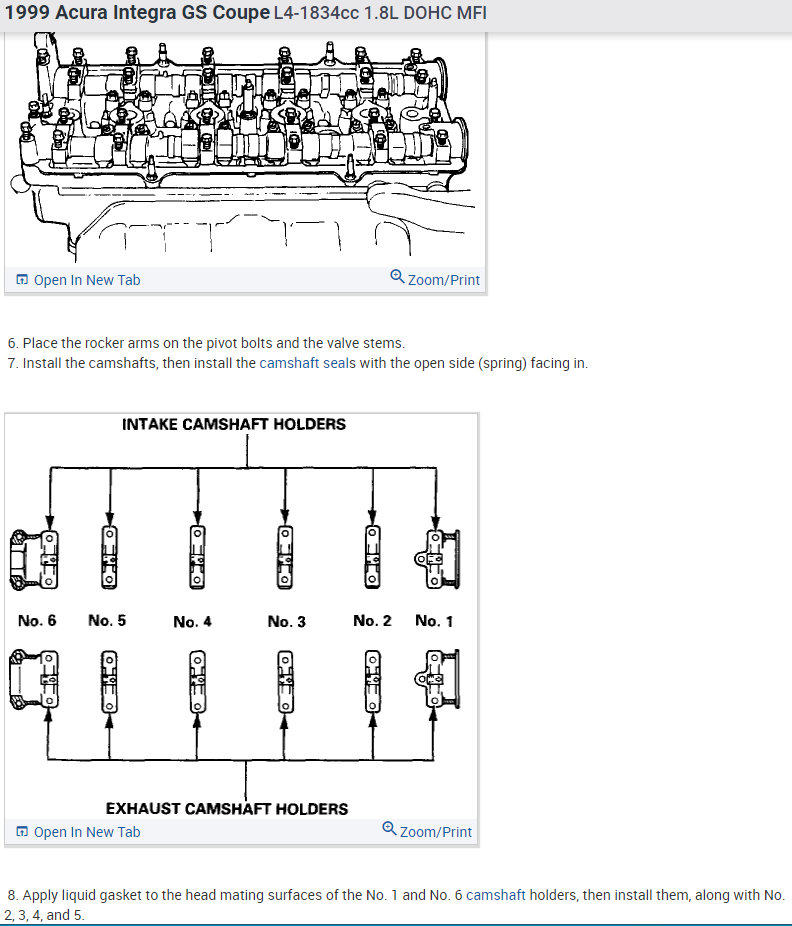 1999 Acura Integra GS Coupe L4-1834cc 1.8L DOHC MFI

Open In New Tab
Zoom/Print

6. Place the rocker arms on the pivot bolts and the valve stems.
7. Install the camshafts, then install the camshaft seals with the open side (spring) facing in.

INTAKE CAMSHAFT HOLDERS

No. 6 No. 5 No. 4 No. 3 No. 2 No. 1

EXHAUST CAMSHAFT HOLDERS

Open In New Tab
Zoom/Print

8. Apply liquid gasket to the head mating surfaces of the No. 1 and No. 6 camshaft holders, then install them, along with No. 2, 3, 4, and 5.