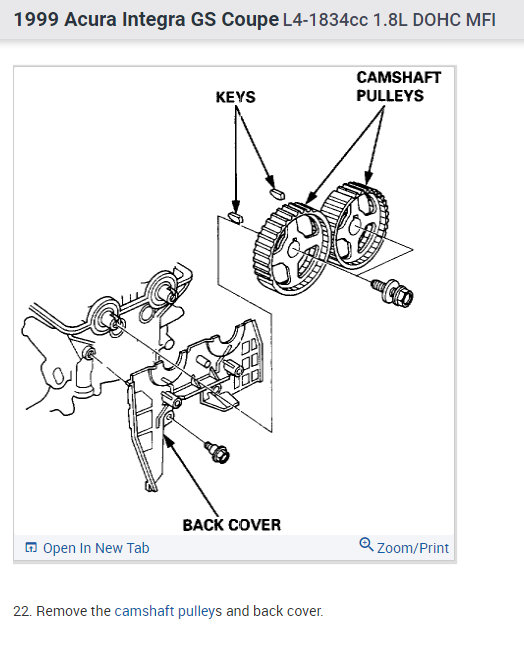 1999 Acura Integra GS Coupe L4-1834cc 1.8L DOHC MFI

KEYS

CAMSHAFT PULLEYS

BACK COVER

Open In New Tab

Zoom/Print

22. Remove the camshaft pulleys and back cover.