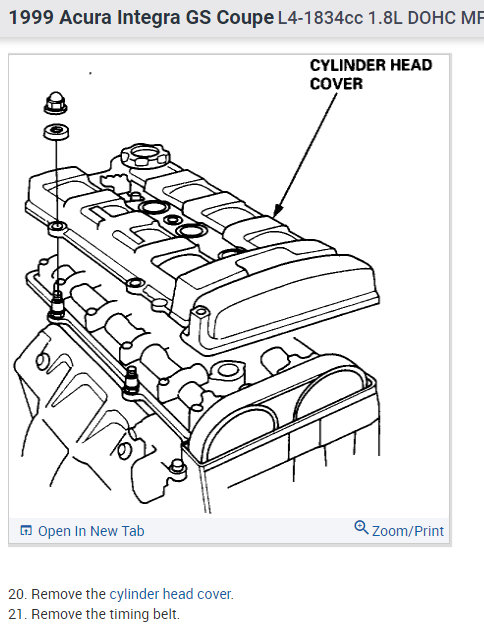 1999 Acura Integra GS Coupe L4-1834cc 1.8L DOHC MF

CYLINDER HEAD COVER

Open In New Tab

Zoom/Print

20. Remove the cylinder head cover.
21. Remove the timing belt.