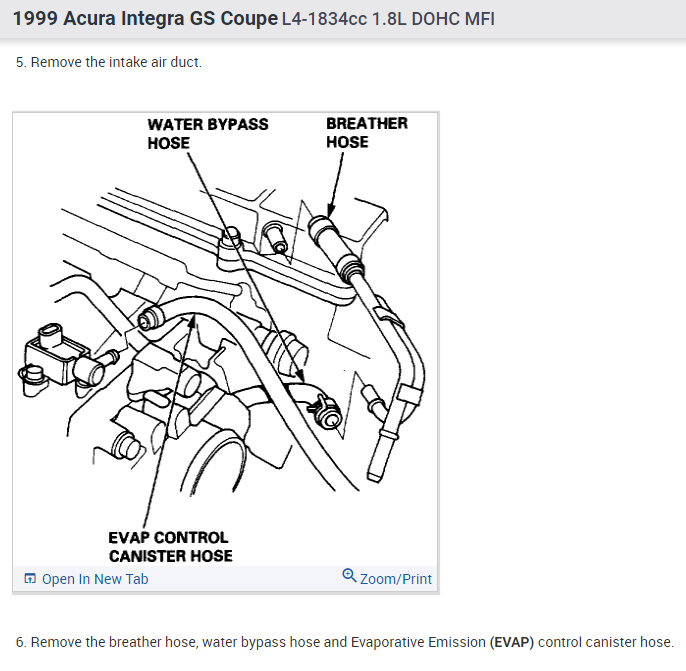 1999 Acura Integra GS Coupe L4-1834cc 1.8L DOHC MFI

5. Remove the intake air duct.

WATER BYPASS HOSE

BREATHER HOSE

EVAP CONTROL CANISTER HOSE

Open In New Tab

Zoom/Print

6. Remove the breather hose, water bypass hose and Evaporative Emission (EVAP) control canister hose.