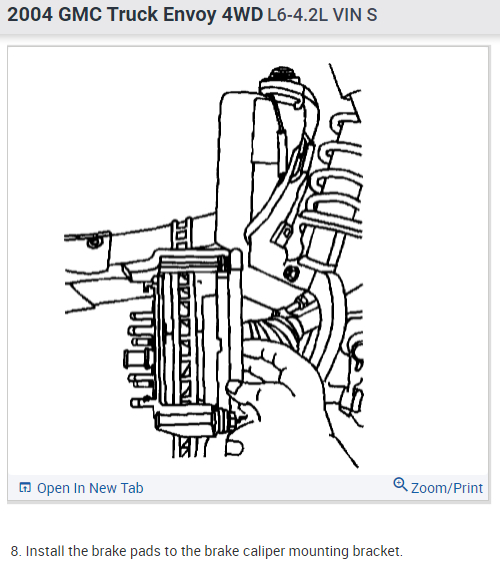 2004 GMC Truck Envoy 4WD L6-4.2L VIN S

Open In New Tab

Zoom/Print

8. Install the brake pads to the brake caliper mounting bracket.