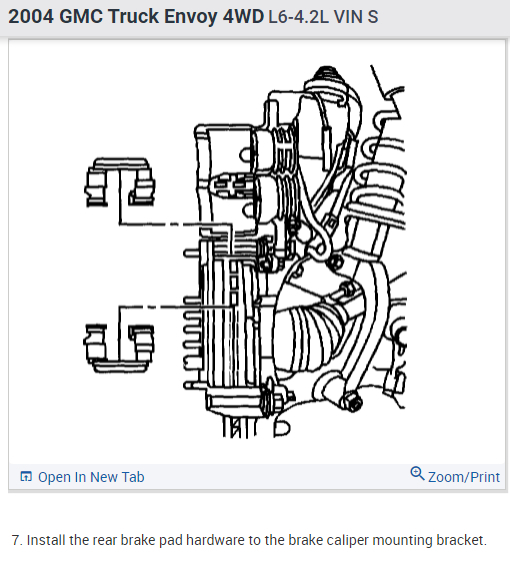 2004 GMC Truck Envoy 4WD L6-4.2L VIN S

Open In New Tab

Zoom/Print

7. Install the rear brake pad hardware to the brake caliper mounting bracket.