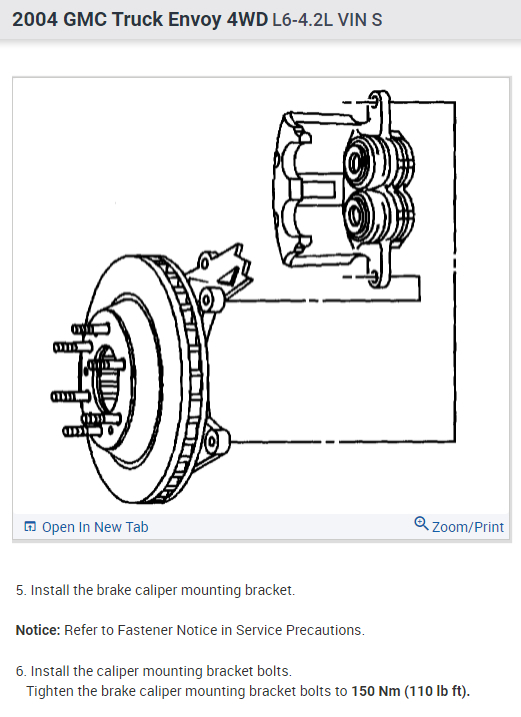 2004 GMC Truck Envoy 4WD L6-4.2L VIN S

Open In New Tab

Zoom/Print

5. Install the brake caliper mounting bracket.

Notice: Refer to Fastener Notice in Service Precautions.

6. Install the caliper mounting bracket bolts.
Tighten the brake caliper mounting bracket bolts to 150 Nm (110 lb ft).