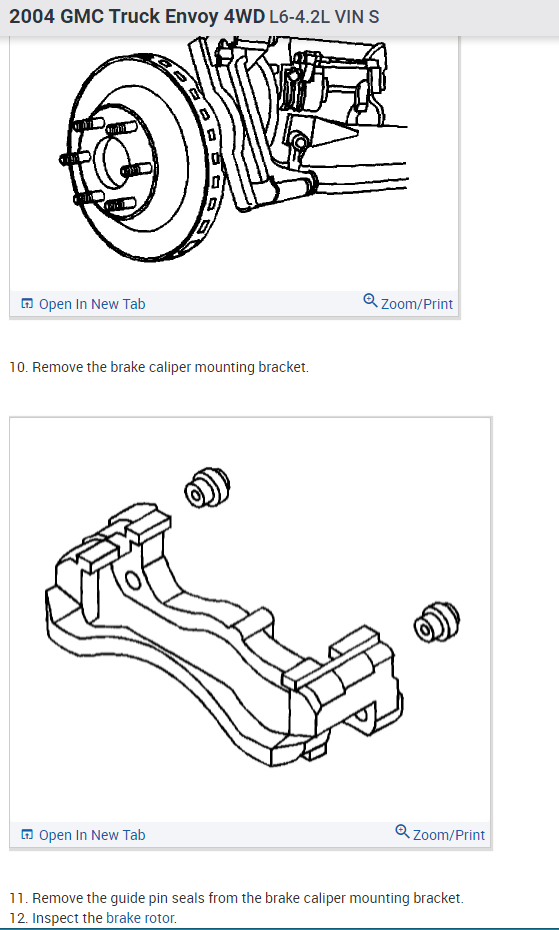 2004 GMC Truck Envoy 4WD L6-4.2L VIN S

Open In New Tab

Zoom/Print

10. Remove the brake caliper mounting bracket.

Open In New Tab

Zoom/Print

11. Remove the guide pin seals from the brake caliper mounting bracket.
12. Inspect the brake rotor.