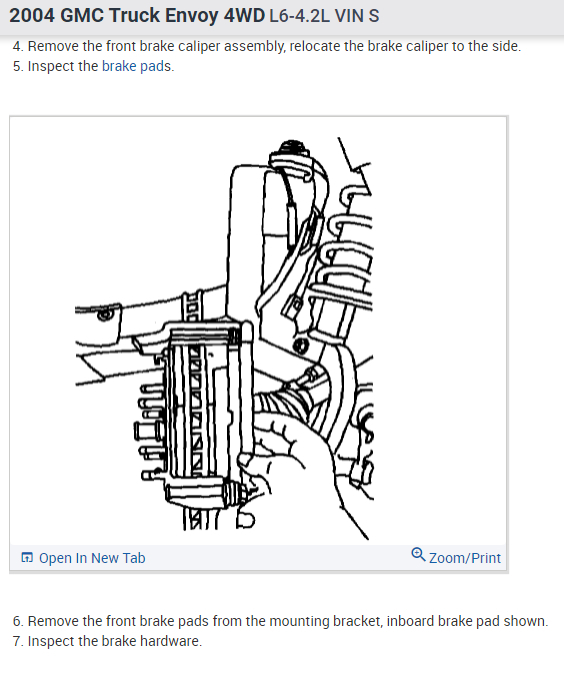 2004 GMC Truck Envoy 4WD L6-4.2L VIN S

4. Remove the front brake caliper assembly, relocate the brake caliper to the side.
5. Inspect the brake pads.

Open In New Tab

Zoom/Print

6. Remove the front brake pads from the mounting bracket, inboard brake pad shown.
7. Inspect the brake hardware.