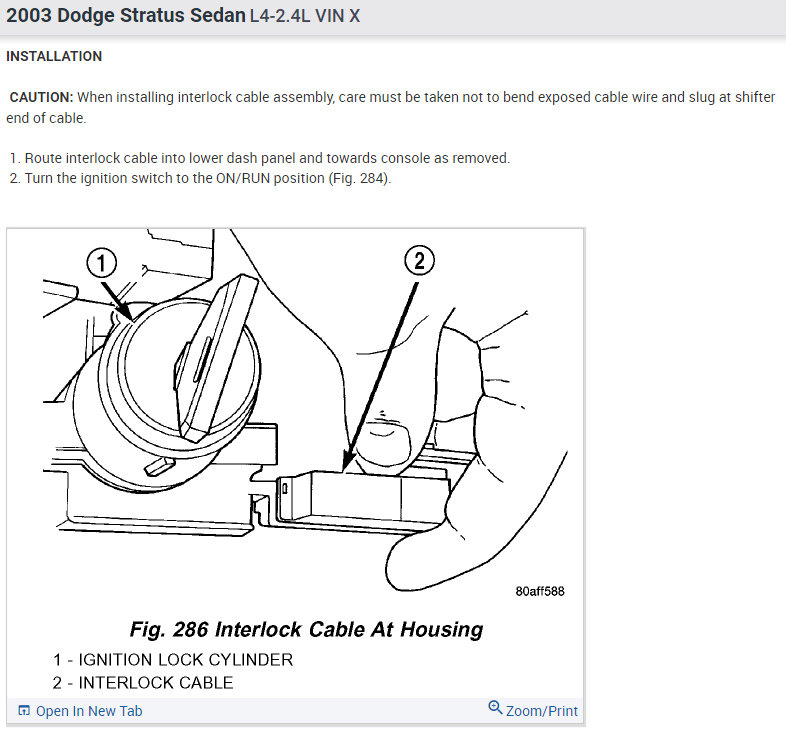 2003 Dodge Stratus Sedan L4-2.4L VIN X

INSTALLATION

CAUTION: When installing interlock cable assembly, care must be taken not to bend exposed cable wire and slug at shifter end of cable.

1. Route interlock cable into lower dash panel and towards console as removed.
2. Turn the ignition switch to the ON/RUN position (Fig. 284).

1

2

80aff588

Fig. 286 Interlock Cable At Housing

1 - IGNITION LOCK CYLINDER
2 - INTERLOCK CABLE

Open In New Tab

Zoom/Print