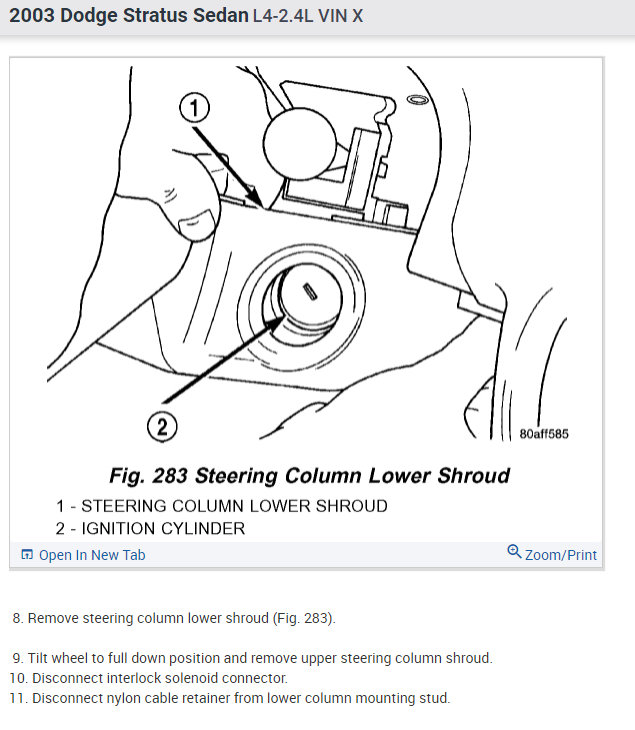 2003 Dodge Stratus Sedan L4-2.4L VIN X

1

2

80aff585

Fig. 283 Steering Column Lower Shroud

1 - STEERING COLUMN LOWER SHROUD
2 - IGNITION CYLINDER

Open In New Tab

Zoom/Print

8. Remove steering column lower shroud (Fig. 283).

9. Tilt wheel to full down position and remove upper steering column shroud.
10. Disconnect interlock solenoid connector.
11. Disconnect nylon cable retainer from lower column mounting stud.