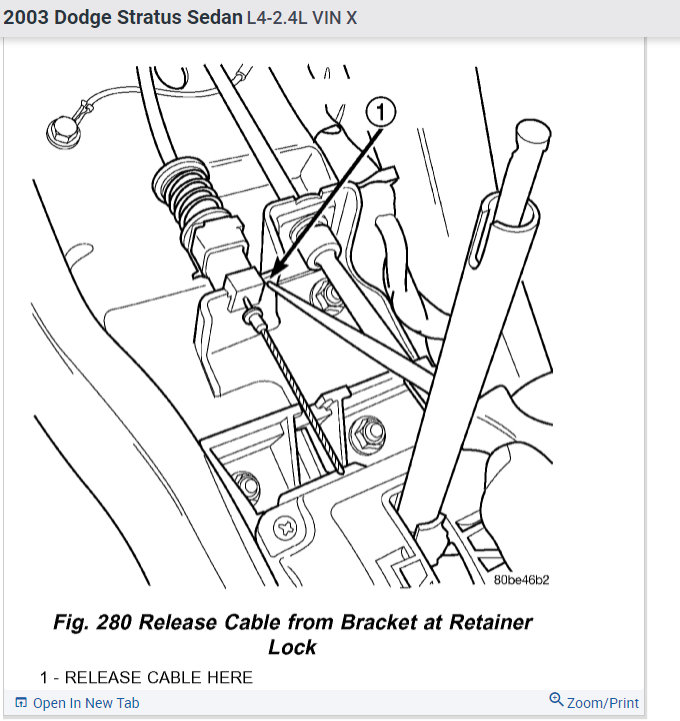 2003 Dodge Stratus Sedan L4-2.4L VIN X

1

80be46b2

Fig. 280 Release Cable from Bracket at Retainer Lock

1 - RELEASE CABLE HERE

Open In New Tab

Zoom/Print