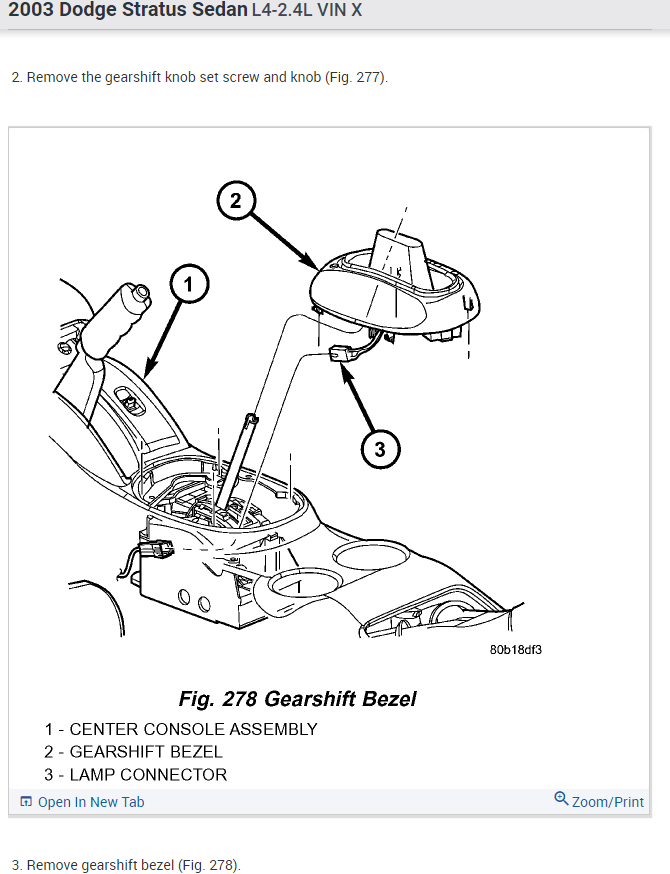 2003 Dodge Stratus Sedan L4-2.4L VIN X

2. Remove the gearshift knob set screw and knob (Fig. 277).

2

1

3

80b18df3

Fig. 278 Gearshift Bezel

1 - CENTER CONSOLE ASSEMBLY
2 - GEARSHIFT BEZEL
3 - LAMP CONNECTOR

Open In New Tab

Zoom/Print

3. Remove gearshift bezel (Fig. 278).