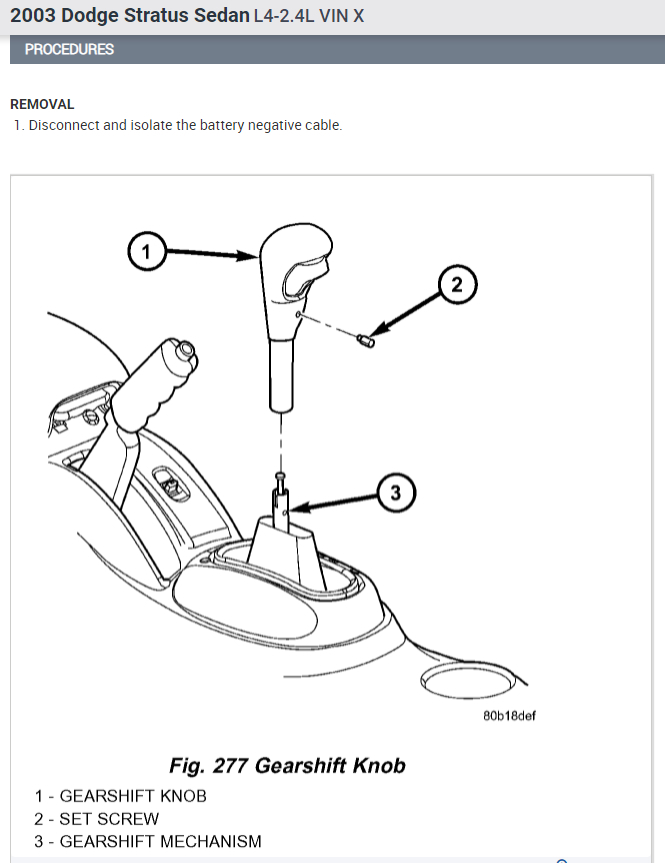 2003 Dodge Stratus Sedan L4-2.4L VIN X

PROCEDURES

REMOVAL

1. Disconnect and isolate the battery negative cable.

1

2

3

80b18def

Fig. 277 Gearshift Knob

1 - GEARSHIFT KNOB
2 - SET SCREW
3 - GEARSHIFT MECHANISM