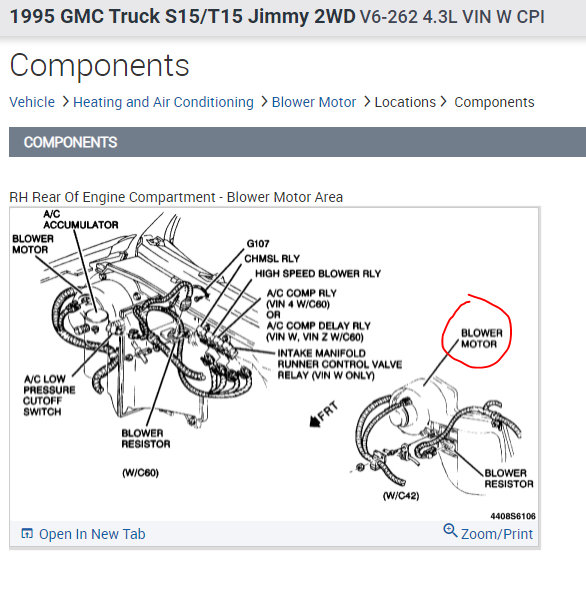 1995 GMC Truck S15/T15 Jimmy 2WD V6-262 4.3L VIN W CPI

Components

Vehicle > Heating and Air Conditioning > Blower Motor > Locations > Components

COMPONENTS

RH Rear Of Engine Compartment - Blower Motor Area

A/C ACCUMULATOR
BLOWER MOTOR
G107
CHMSL RLY
HIGH SPEED BLOWER RLY
A/C COMP RLY (VIN 4 W/C60) OR A/C COMP DELAY RLY (VIN W, VIN Z W/C60)
INTAKE MANIFOLD RUNNER CONTROL VALVE RELAY (VIN W ONLY)
A/C LOW PRESSURE CUTOFF SWITCH
BLOWER RESISTOR
(W/C60)
FRT
BLOWER MOTOR
BLOWER RESISTOR
(W/C42)
4408S6106

Open In New Tab
Zoom/Print