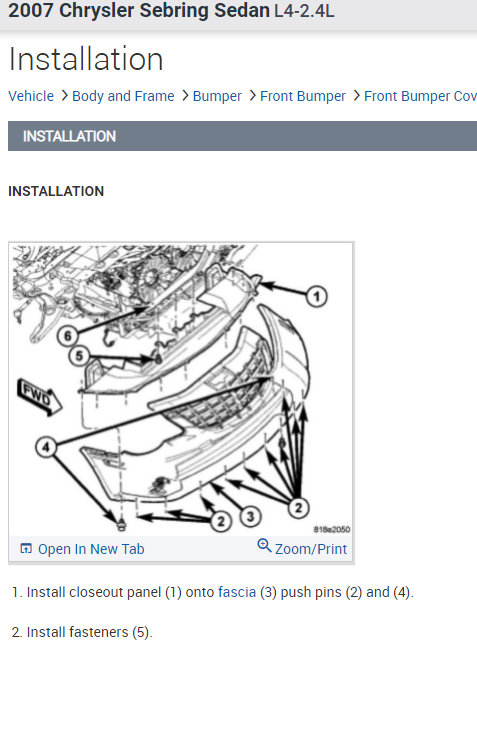 2007 Chrysler Sebring Sedan L4-2.4L

Installation

Vehicle > Body and Frame > Bumper > Front Bumper > Front Bumper Cov

INSTALLATION

INSTALLATION

1
6
5
FWD
4
2
3
2
818e2050

Open In New Tab
Zoom/Print

1. Install closeout panel (1) onto fascia (3) push pins (2) and (4).

2. Install fasteners (5).