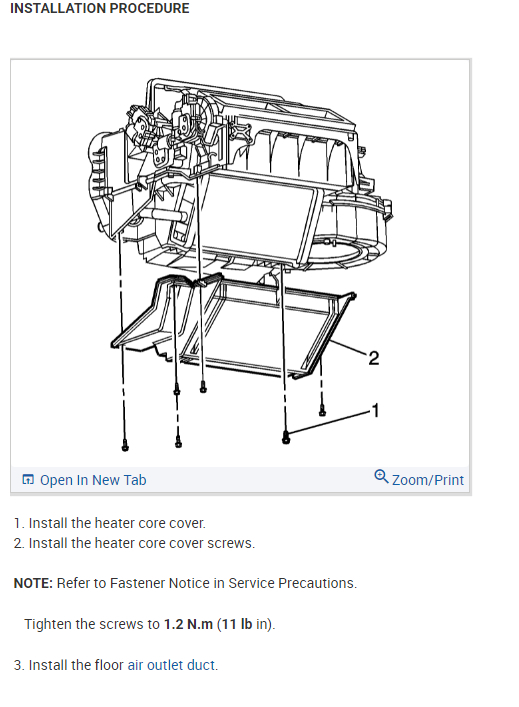 INSTALLATION PROCEDURE

2

1

Open In New Tab

Zoom/Print

1. Install the heater core cover.
2. Install the heater core cover screws.

NOTE: Refer to Fastener Notice in Service Precautions.

Tighten the screws to 1.2 N.m (11 lb in).

3. Install the floor air outlet duct.