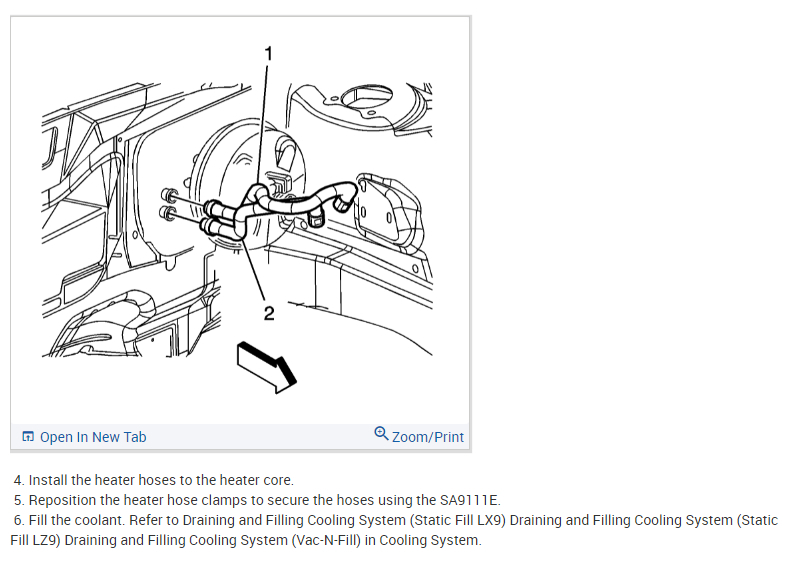 1

2

Open In New Tab

Zoom/Print

4. Install the heater hoses to the heater core.
5. Reposition the heater hose clamps to secure the hoses using the SA9111E.
6. Fill the coolant. Refer to Draining and Filling Cooling System (Static Fill LX9) Draining and Filling Cooling System (Static Fill LZ9) Draining and Filling Cooling System (Vac-N-Fill) in Cooling System.