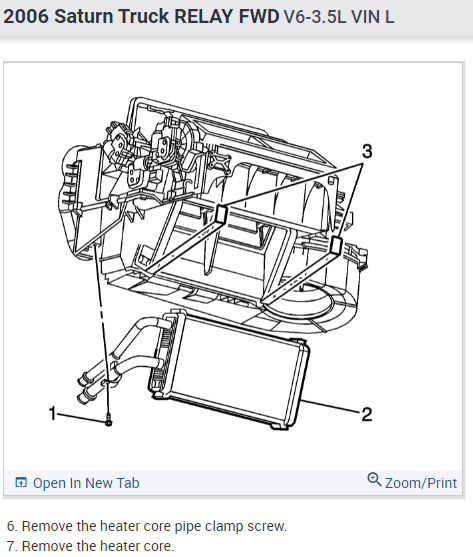 2006 Saturn Truck RELAY FWD V6-3.5L VIN L

3

1

2

Open In New Tab

Zoom/Print

6. Remove the heater core pipe clamp screw.
7. Remove the heater core.