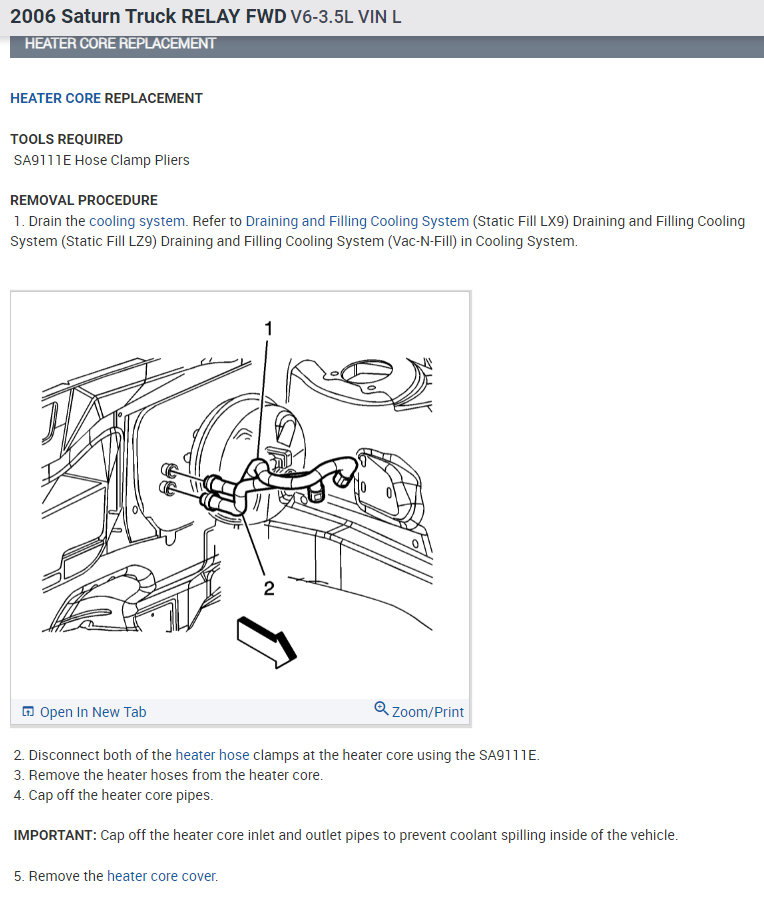 2006 Saturn Truck RELAY FWD V6-3.5L VIN L

HEATER CORE REPLACEMENT

HEATER CORE REPLACEMENT

TOOLS REQUIRED
SA9111E Hose Clamp Pliers

REMOVAL PROCEDURE
1. Drain the cooling system. Refer to Draining and Filling Cooling System (Static Fill LX9) Draining and Filling Cooling System (Static Fill LZ9) Draining and Filling Cooling System (Vac-N-Fill) in Cooling System.

1

2

Open In New Tab

Zoom/Print

2. Disconnect both of the heater hose clamps at the heater core using the SA9111E.
3. Remove the heater hoses from the heater core.
4. Cap off the heater core pipes.

IMPORTANT: Cap off the heater core inlet and outlet pipes to prevent coolant spilling inside of the vehicle.

5. Remove the heater core cover.