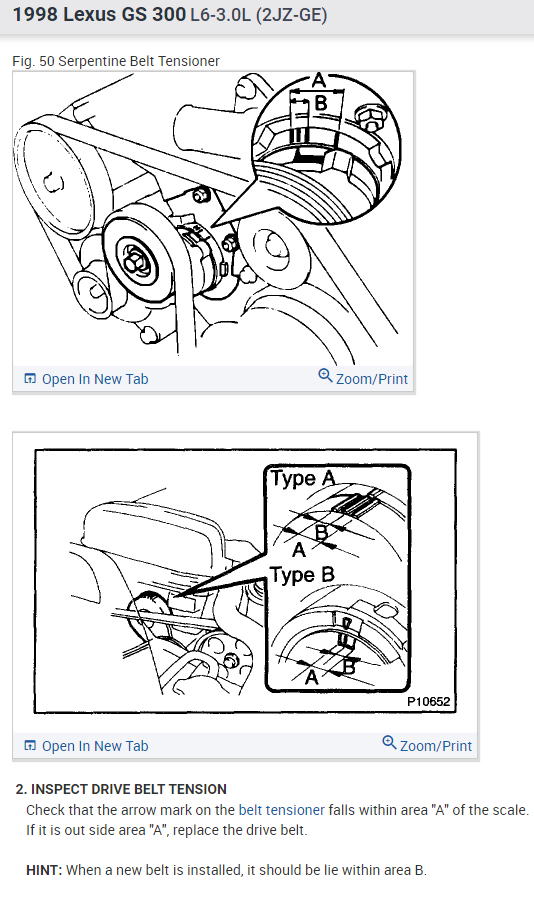 1998 Lexus GS 300 L6-3.0L (2JZ-GE)

Fig. 50 Serpentine Belt Tensioner

A
B

Open In New Tab
Zoom/Print

Type A
B
A
Type B
A
B
P10652

Open In New Tab
Zoom/Print

2. INSPECT DRIVE BELT TENSION
Check that the arrow mark on the belt tensioner falls within area "A" of the scale. If it is out side area "A", replace the drive belt.

HINT: When a new belt is installed, it should be lie within area B.