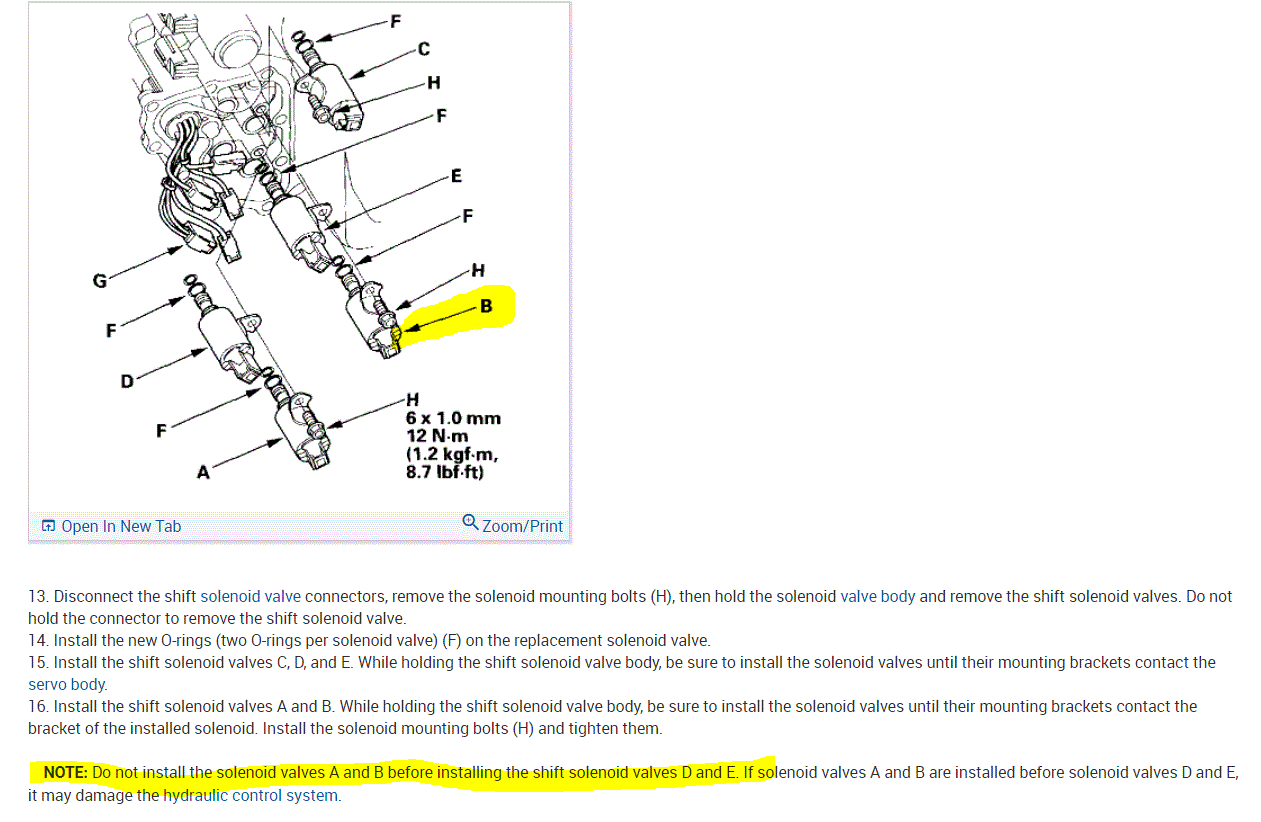 F
C
H
F
E
F
H
B
G
F
D
F
A
H
6 x 1.0 mm
12 N·m
(1.2 kgf·m,
8.7 lbf·ft)

Open In New Tab
Zoom/Print

13. Disconnect the shift solenoid valve connectors, remove the solenoid mounting bolts (H), then hold the solenoid valve body and remove the shift solenoid valves. Do not hold the connector to remove the shift solenoid valve.
14. Install the new O-rings (two O-rings per solenoid valve) (F) on the replacement solenoid valve.
15. Install the shift solenoid valves C, D, and E. While holding the shift solenoid valve body, be sure to install the solenoid valves until their mounting brackets contact the servo body.
16. Install the shift solenoid valves A and B. While holding the shift solenoid valve body, be sure to install the solenoid valves until their mounting brackets contact the bracket of the installed solenoid. Install the solenoid mounting bolts (H) and tighten them.

NOTE: Do not install the solenoid valves A and B before installing the shift solenoid valves D and E. If solenoid valves A and B are installed before solenoid valves D and E, it may damage the hydraulic control system.