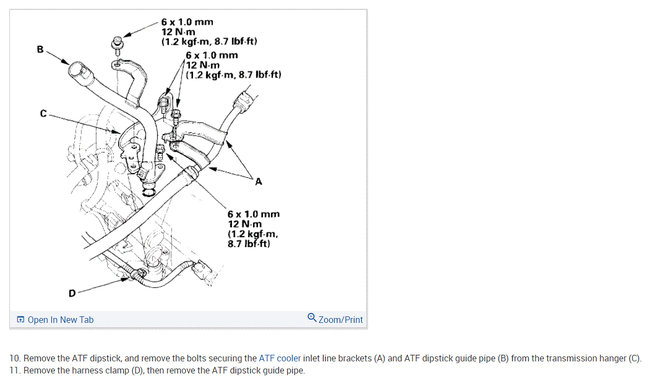 6 x 1.0 mm
12 N·m
(1.2 kgf·m, 8.7 lbf·ft)

B

6 x 1.0 mm
12 N·m
(1.2 kgf·m, 8.7 lbf·ft)

C

A

6 x 1.0 mm
12 N·m
(1.2 kgf·m,
8.7 lbf·ft)

D

Open In New Tab

Zoom/Print

10. Remove the ATF dipstick, and remove the bolts securing the ATF cooler inlet line brackets (A) and ATF dipstick guide pipe (B) from the transmission hanger (C).
11. Remove the harness clamp (D), then remove the ATF dipstick guide pipe.