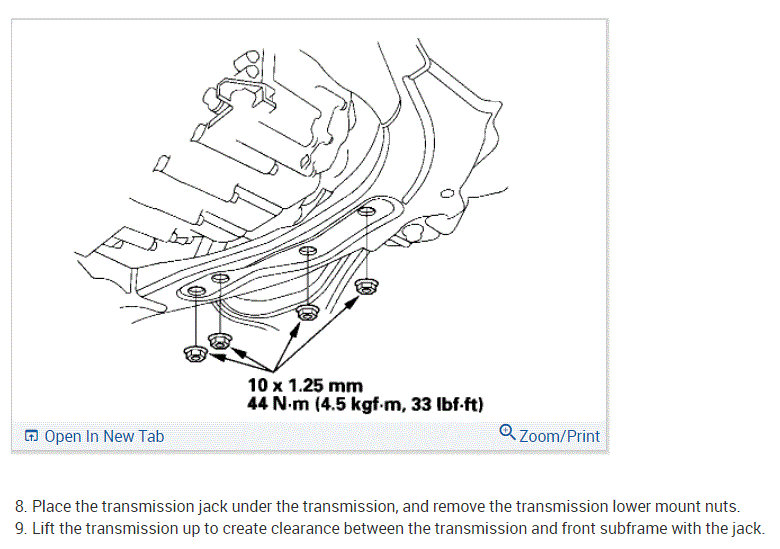 10 x 1.25 mm
44 N·m (4.5 kgf·m, 33 lbf·ft)

Open In New Tab

Zoom/Print

8. Place the transmission jack under the transmission, and remove the transmission lower mount nuts.
9. Lift the transmission up to create clearance between the transmission and front subframe with the jack.