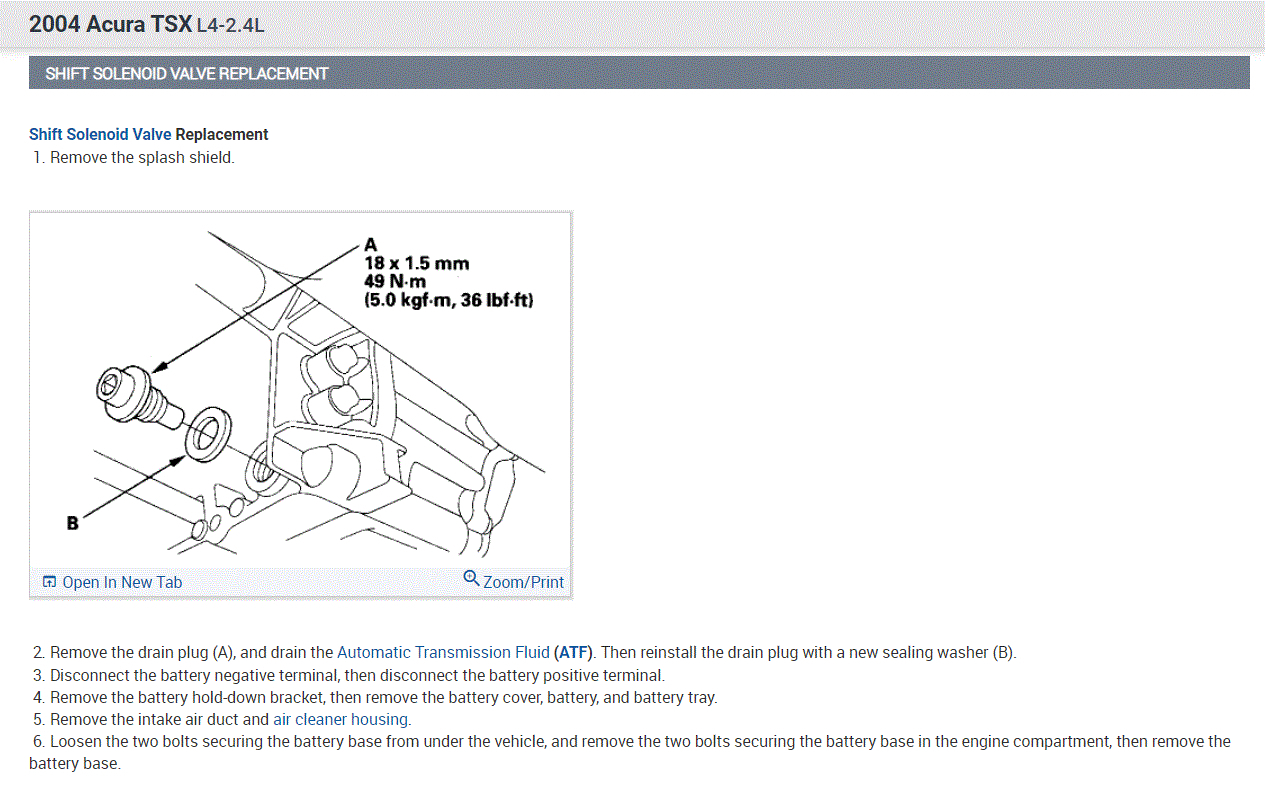 2004 Acura TSX L4-2.4L

SHIFT SOLENOID VALVE REPLACEMENT

Shift Solenoid Valve Replacement
1. Remove the splash shield.

A
18 x 1.5 mm
49 N·m
(5.0 kgf·m, 36 lbf·ft)

B

Open In New Tab
Zoom/Print

2. Remove the drain plug (A), and drain the Automatic Transmission Fluid (ATF). Then reinstall the drain plug with a new sealing washer (B).
3. Disconnect the battery negative terminal, then disconnect the battery positive terminal.
4. Remove the battery hold-down bracket, then remove the battery cover, battery, and battery tray.
5. Remove the intake air duct and air cleaner housing.
6. Loosen the two bolts securing the battery base from under the vehicle, and remove the two bolts securing the battery base in the engine compartment, then remove the battery base.