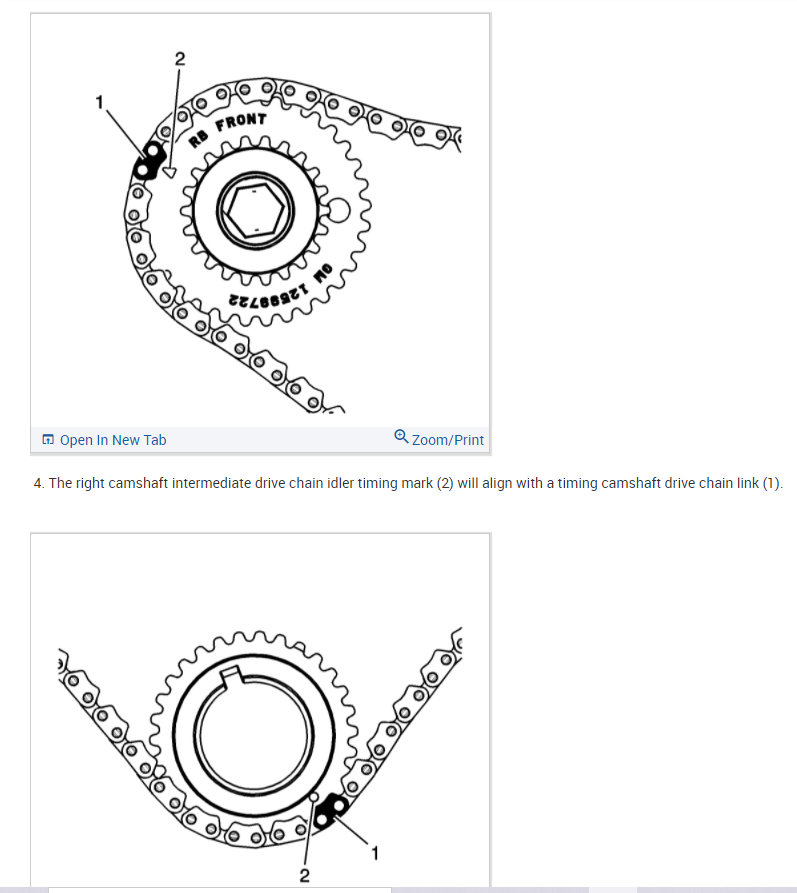 2
1
RB FRONT
GM 12589722

Open In New Tab
Zoom/Print

4. The right camshaft intermediate drive chain idler timing mark (2) will align with a timing camshaft drive chain link (1).

1
2