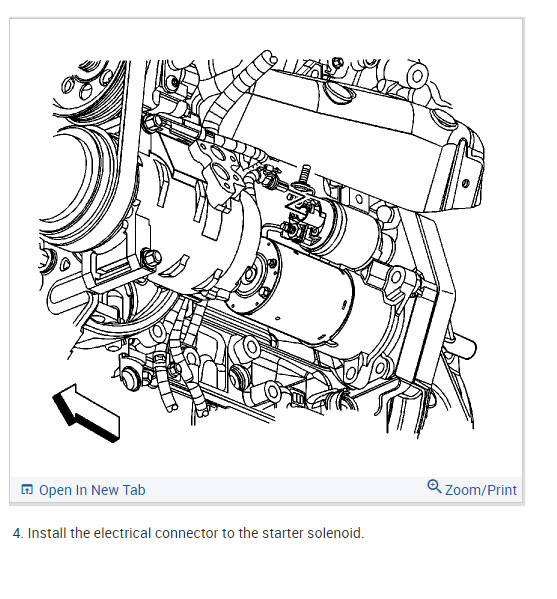 Open In New Tab

Zoom/Print

4. Install the electrical connector to the starter solenoid.