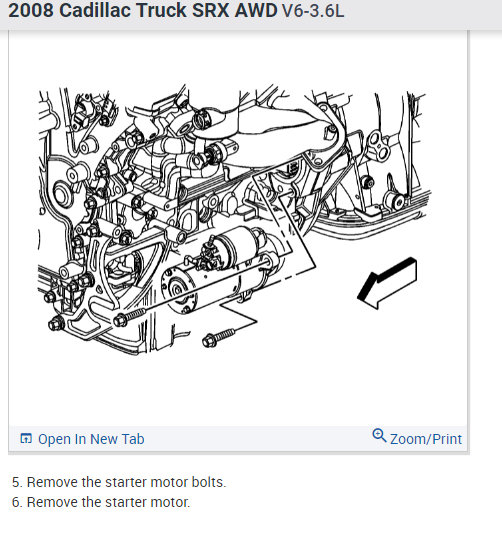 2008 Cadillac Truck SRX AWD V6-3.6L

Open In New Tab

Zoom/Print

5. Remove the starter motor bolts.
6. Remove the starter motor.