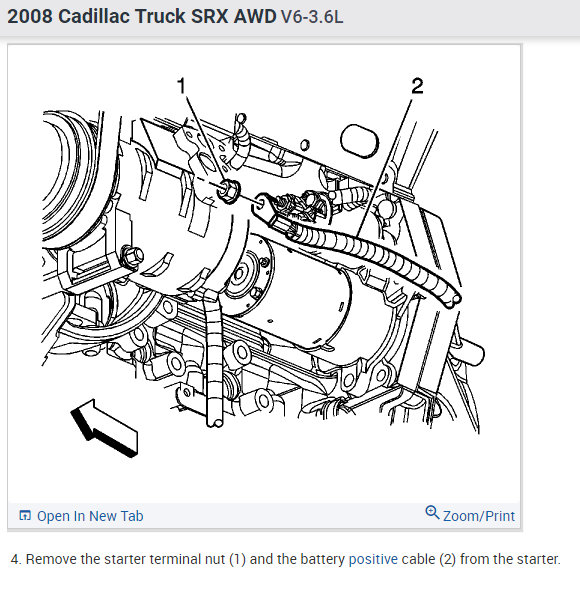 2008 Cadillac Truck SRX AWD V6-3.6L

1

2

Open In New Tab

Zoom/Print

4. Remove the starter terminal nut (1) and the battery positive cable (2) from the starter.