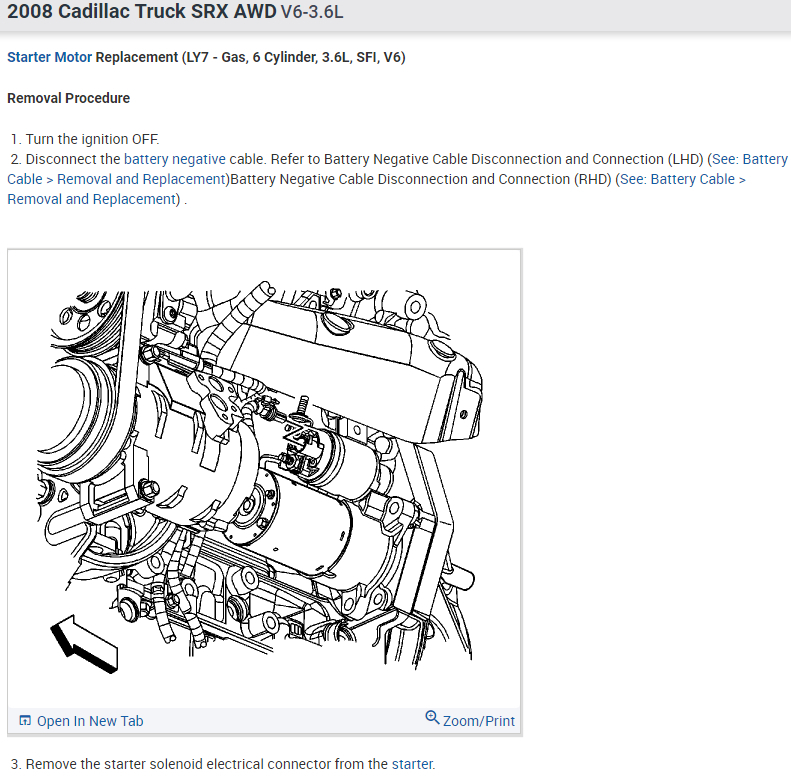 2008 Cadillac Truck SRX AWD V6-3.6L

Starter Motor Replacement (LY7 - Gas, 6 Cylinder, 3.6L, SFI, V6)

Removal Procedure

1. Turn the ignition OFF.
2. Disconnect the battery negative cable. Refer to Battery Negative Cable Disconnection and Connection (LHD) (See: Battery Cable > Removal and Replacement)Battery Negative Cable Disconnection and Connection (RHD) (See: Battery Cable > Removal and Replacement) .

Open In New Tab
Zoom/Print

3. Remove the starter solenoid electrical connector from the starter.