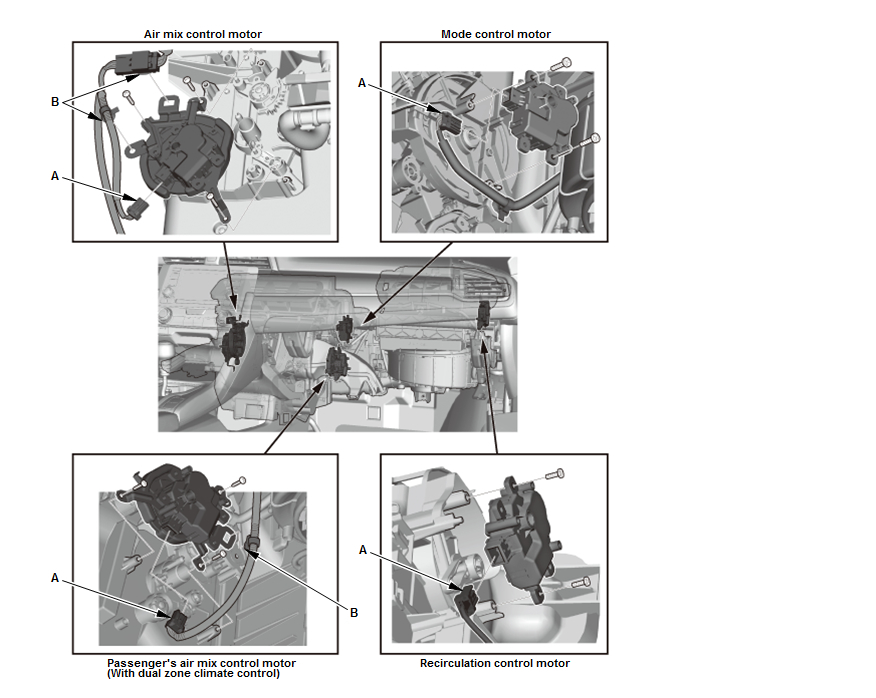 Air mix control motor

B

A

Mode control motor

A

A

B

Passenger's air mix control motor
(With dual zone climate control)

A

Recirculation control motor