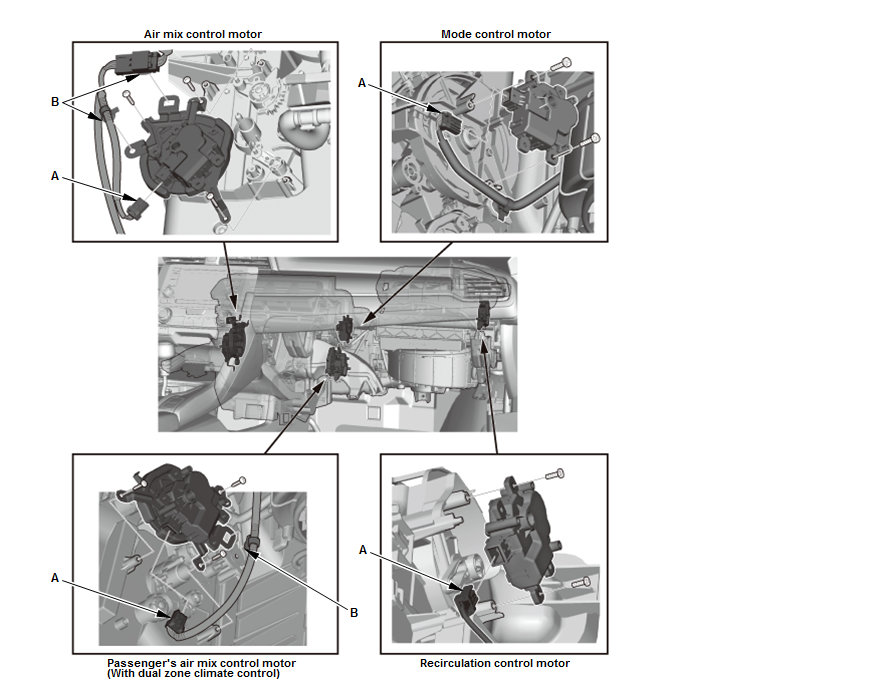 Air mix control motor

B

A

Mode control motor

A

A

B

Passenger's air mix control motor
(With dual zone climate control)

A

Recirculation control motor