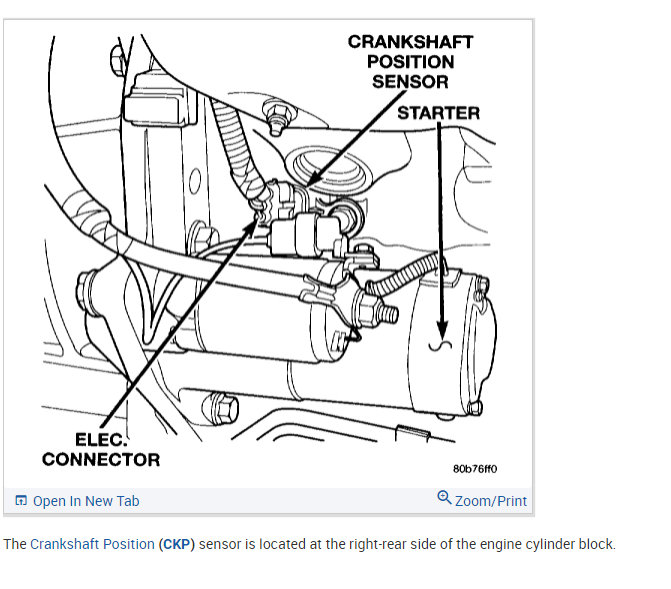 CRANKSHAFT POSITION SENSOR

STARTER

ELEC. CONNECTOR

80b76ff0

Open In New Tab

Zoom/Print

The Crankshaft Position (CKP) sensor is located at the right-rear side of the engine cylinder block.